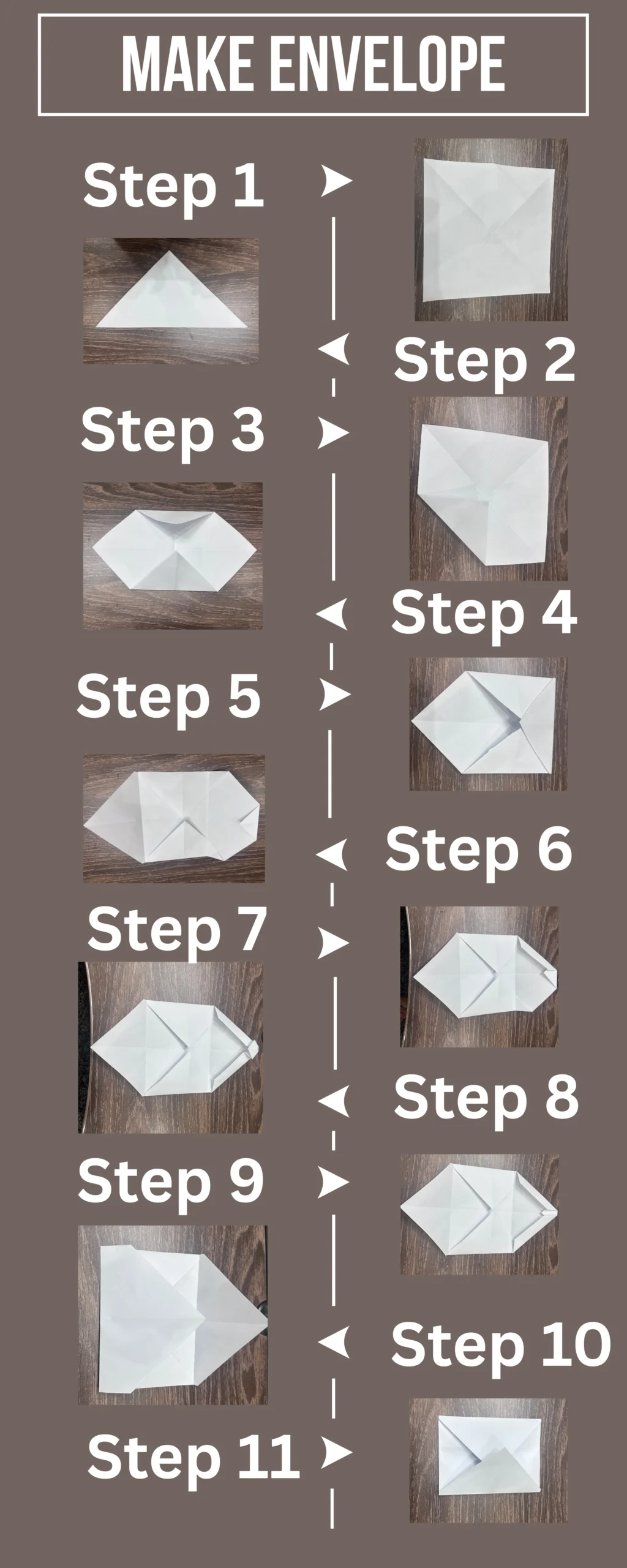 MAKE ENVELOPE

Step 1

Step 2

Step 3

Step 4

Step 5

Step 6

Step 7

Step 8

Step 9

Step 10

Step 11